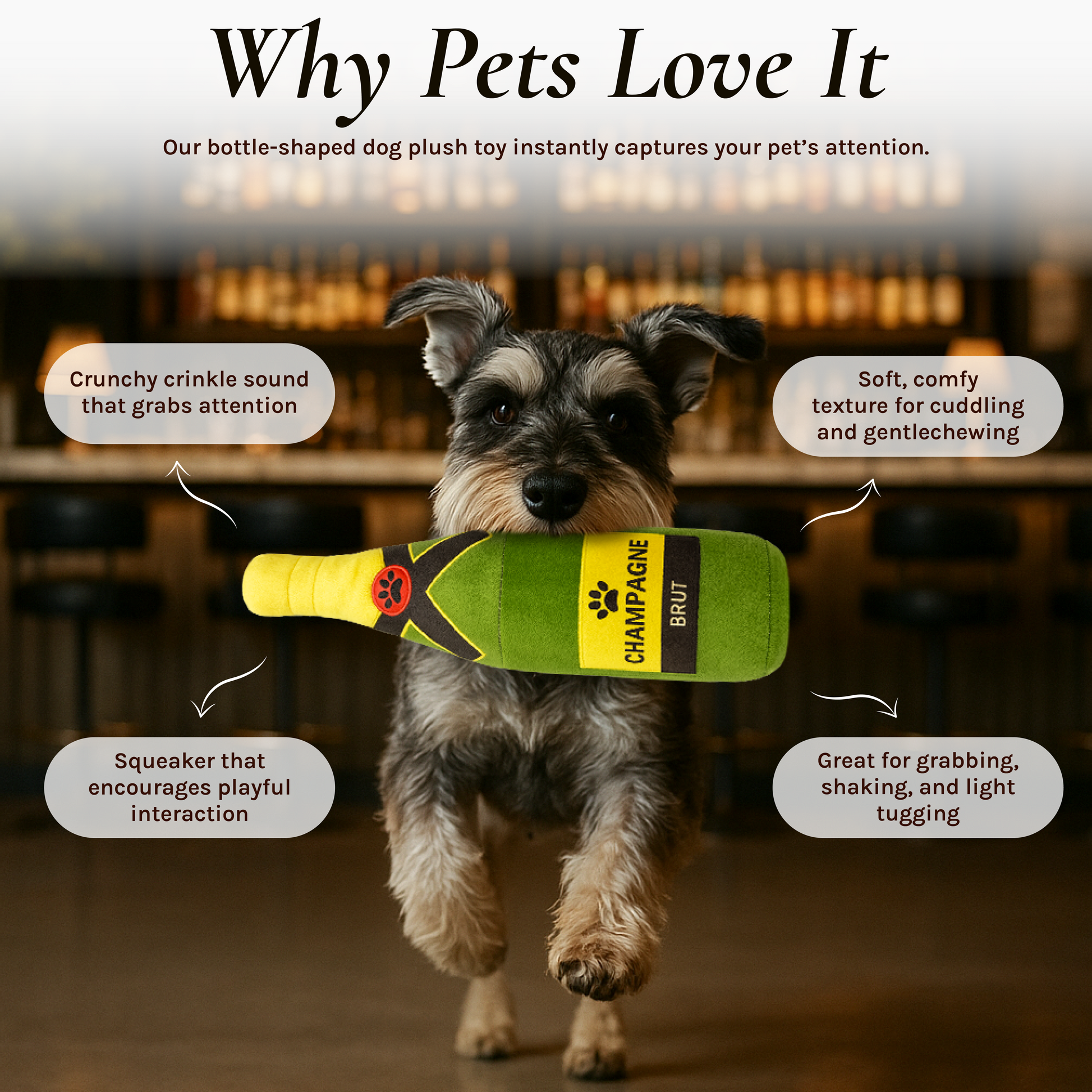 Why Pets Love It

Our bottle-shaped dog plush toy instantly captures your pet's attention.

Crunchy crinkle sound that grabs attention

Soft, comfy texture for cuddling and gentlechewing

CHAMPAGNE

BRUT

Squeaker that encourages playful interaction

Great for grabbing, shaking, and light tugging