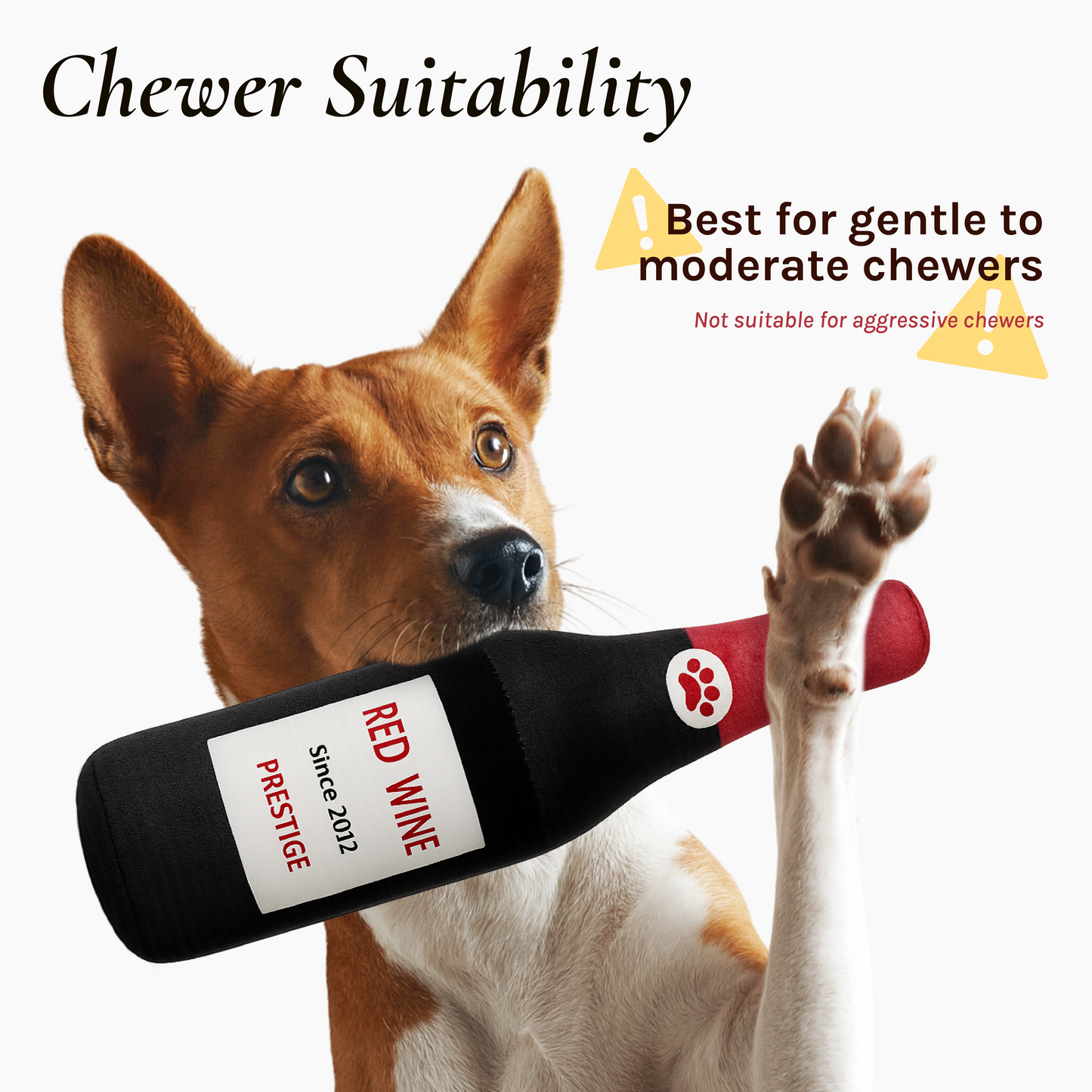 Chewer Suitability

Best for gentle to moderate chewers

Not suitable for aggressive chewers

RED WINE
Since 2012
PRESTIGE