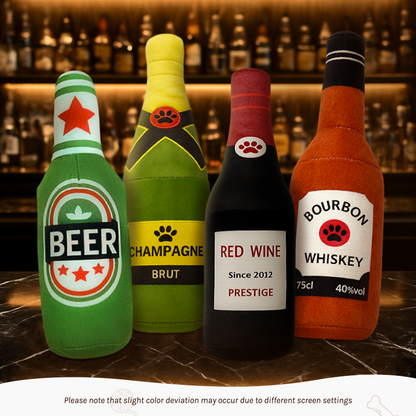 BEER

CHAMPAGNE
BRUT

RED WINE
Since 2012
PRESTIGE

BOURBON
WHISKEY
75cl
40%vol

Please note that slight color deviation may occur due to different screen settings