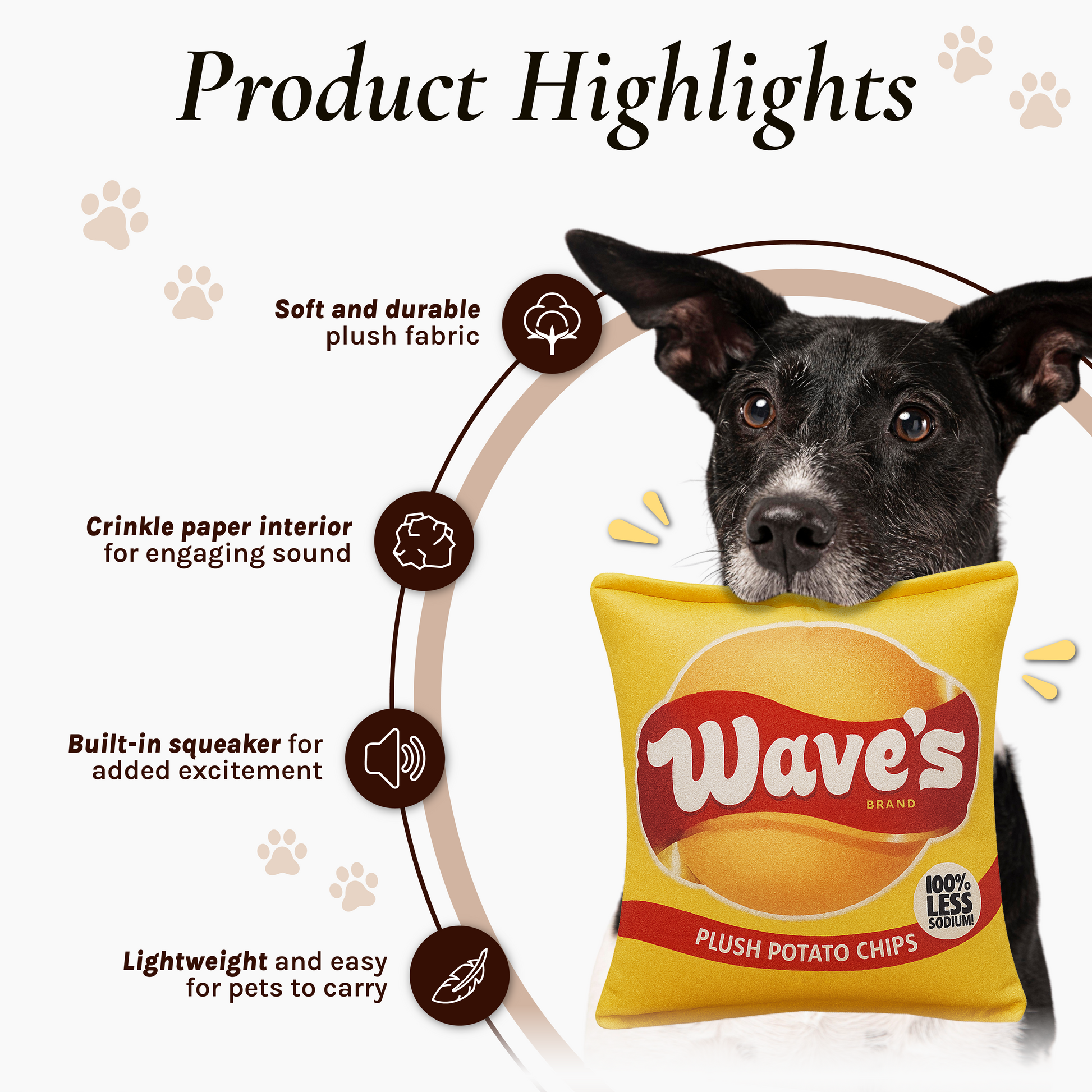 Product Highlights

Soft and durable plush fabric

Crinkle paper interior for engaging sound

Built-in squeaker for added excitement

Lightweight and easy for pets to carry

Wave's

BRAND

100% LESS SODIUM!

PLUSH POTATO CHIPS